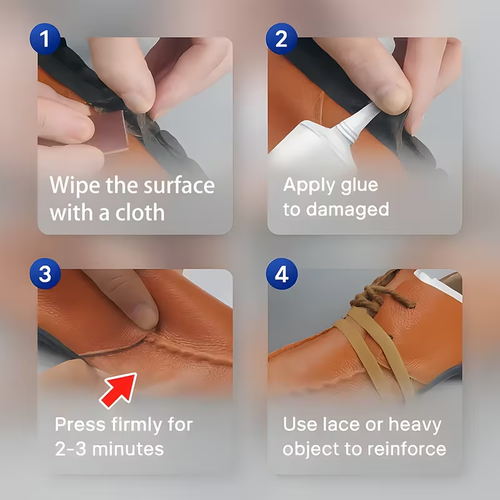 1
Wipe the surface with a cloth

2
Apply glue to damaged

3
Press firmly for 2-3 minutes

4
Use lace or heavy object to reinforce