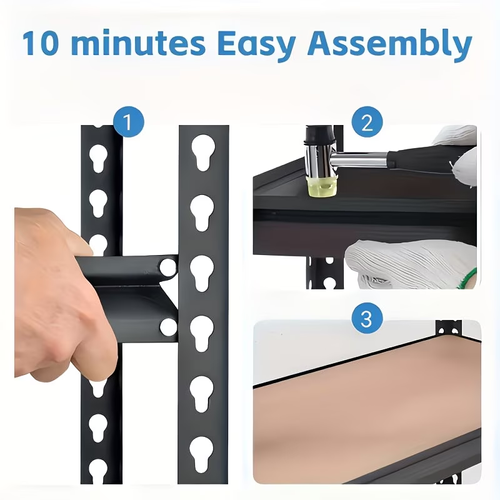 10 minutes Easy Assembly

1

2

3