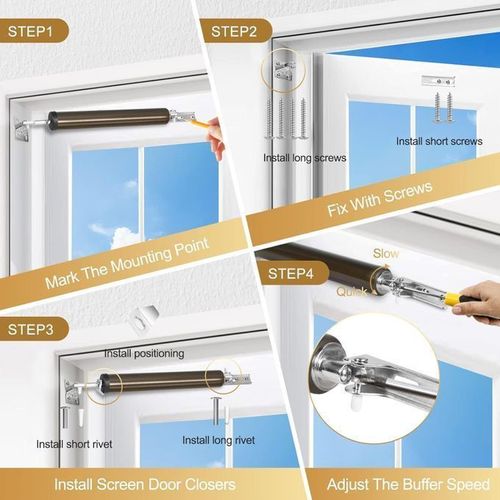 STEP1

Mark The Mounting Point

STEP2

Install long screws

Install short screws

Fix With Screws

STEP3

Install positioning

Install short rivet

Install long rivet

Install Screen Door Closers

STEP4

Slow

Quick

Adjust The Buffer Speed