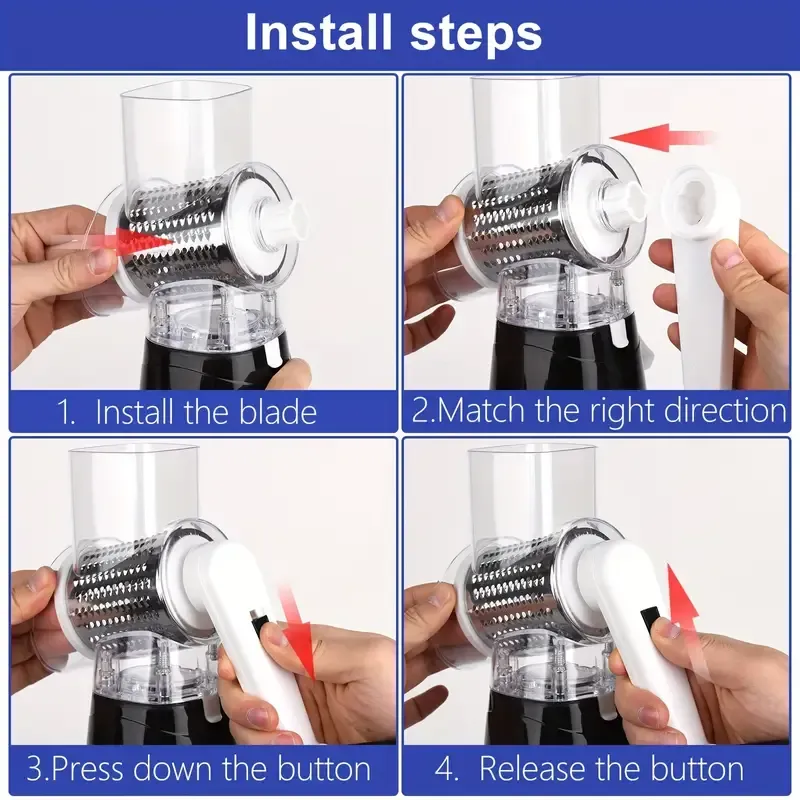 Install steps

1. Install the blade

2.Match the right direction

3.Press down the button

4. Release the button