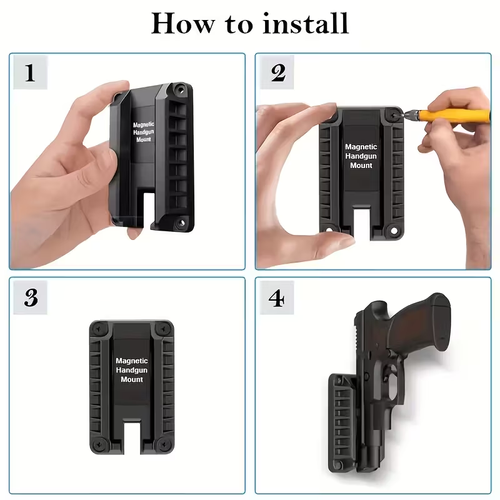 How to install

1

Magnetic Handgun Mount

2

Magnetic Handgun Mount

3

Magnetic Handgun Mount

4