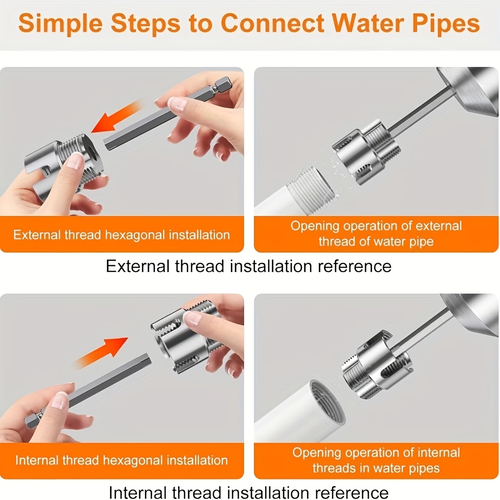 Simple Steps to Connect Water Pipes

External thread hexagonal installation

Opening operation of external thread of water pipe

External thread installation reference

Internal thread hexagonal installation

Opening operation of internal threads in water pipes

Internal thread installation reference