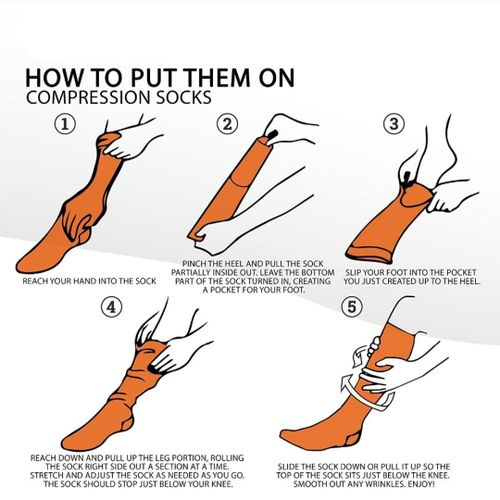 HOW TO PUT THEM ON
COMPRESSION SOCKS

1
REACH YOUR HAND INTO THE SOCK

2
PINCH THE HEEL AND PULL THE SOCK PARTIALLY INSIDE OUT. LEAVE THE BOTTOM PART OF THE SOCK TURNED IN, CREATING A POCKET FOR YOUR FOOT.

3
SLIP YOUR FOOT INTO THE POCKET YOU JUST CREATED UP TO THE HEEL.

4
REACH DOWN AND PULL UP THE LEG PORTION, ROLLING THE SOCK RIGHT SIDE OUT A SECTION AT A TIME. STRETCH AND ADJUST THE SOCK AS NEEDED AS YOU GO. THE SOCK SHOULD STOP JUST BELOW YOUR KNEE.

5
SLIDE THE SOCK DOWN OR PULL IT UP SO THE TOP OF THE SOCK SITS JUST BELOW THE KNEE. SMOOTH OUT ANY WRINKLES. ENJOY!