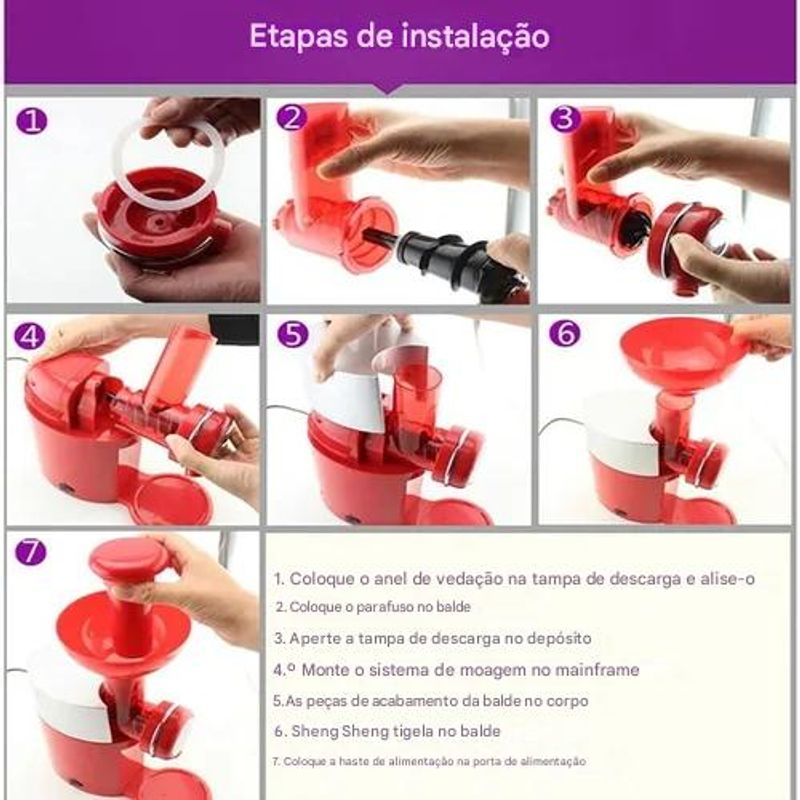 Etapas de instalação

1

2

3

4

5

6

7

1. Coloque o anel de vedação na tampa de descarga e alise-o

2. Coloque o parafuso no balde

3. Aperte a tampa de descarga no depósito

4.º Monte o sistema de moagem no mainframe

5.As peças de acabamento da balde no corpo

6. Sheng Sheng tigela no balde

7. Coloque a haste de alimentação na porta de alimentação