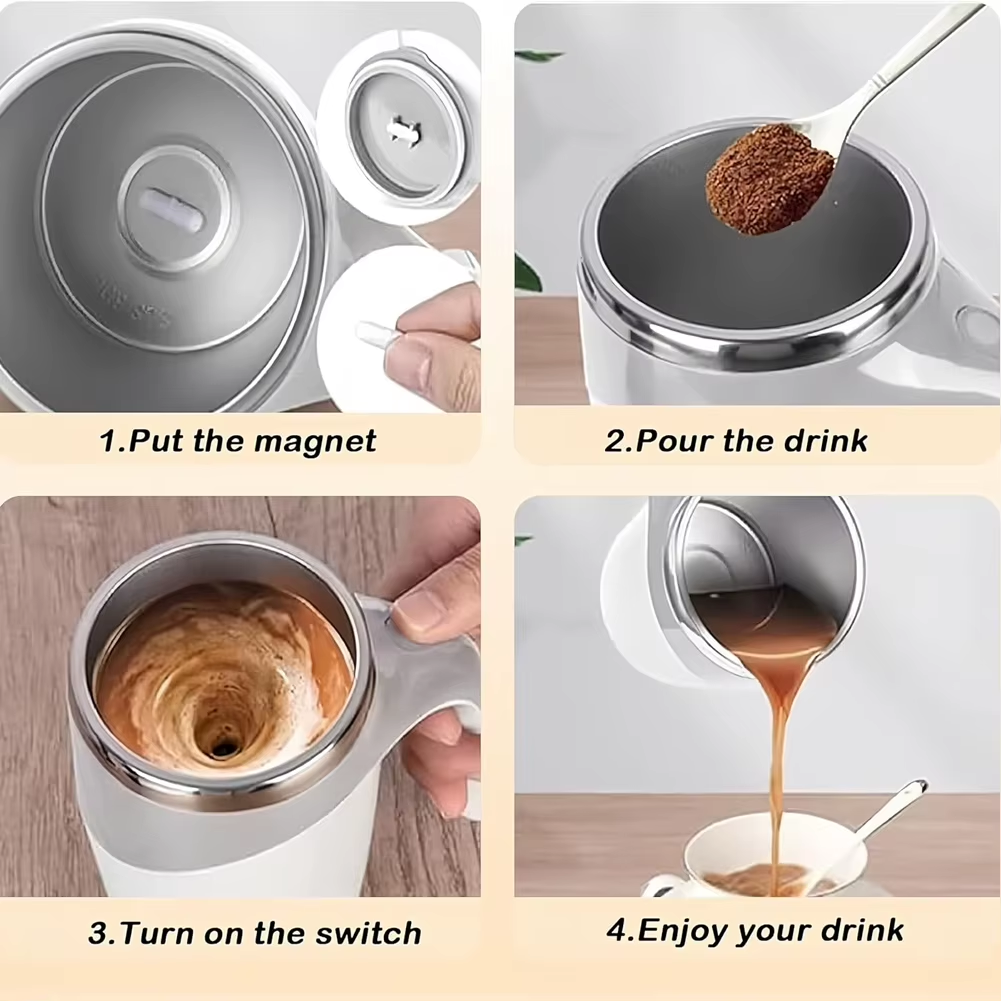 1.Put the magnet

2.Pour the drink

3.Turn on the switch

4.Enjoy your drink