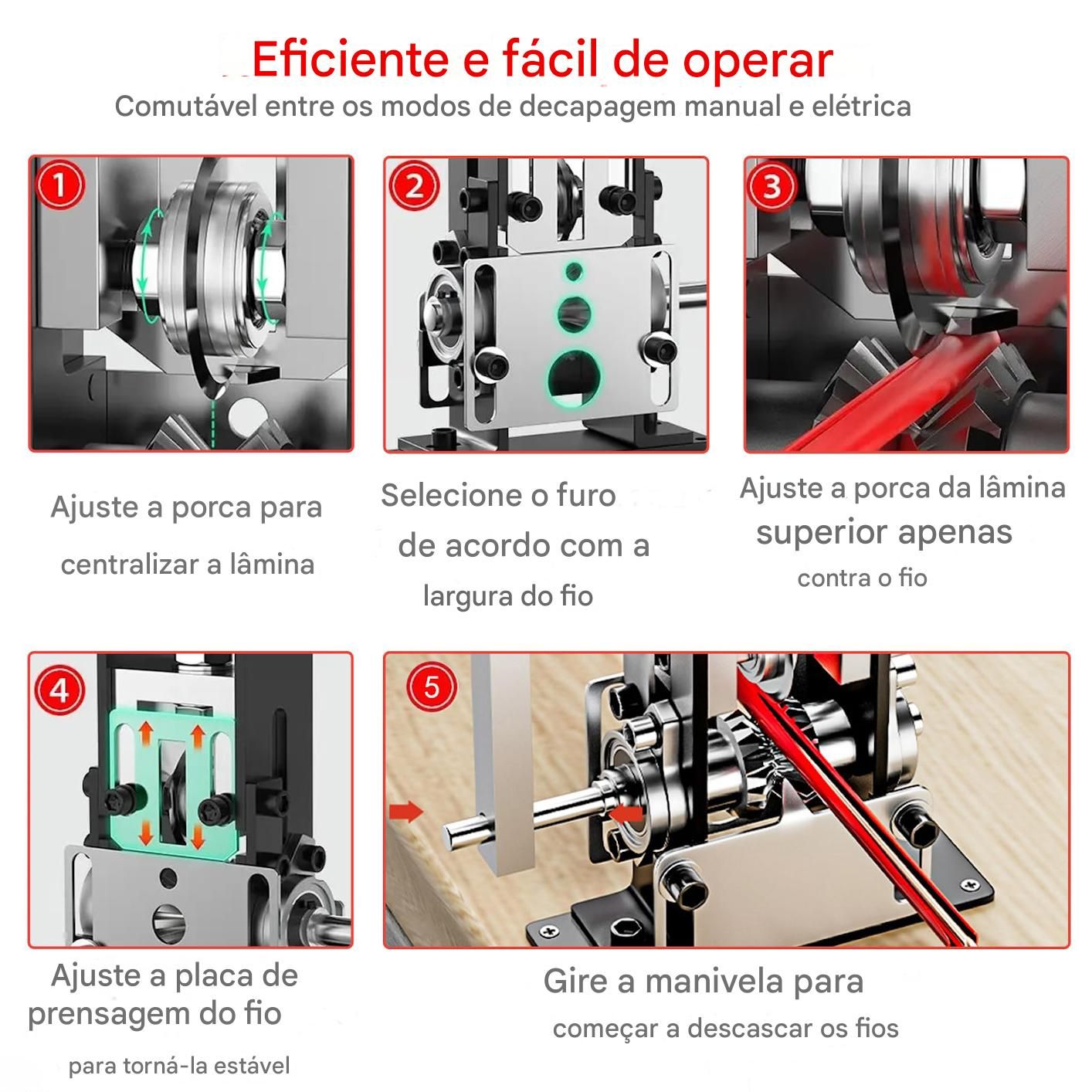 Eficiente e fácil de operar

Comutável entre os modos de decapagem manual e elétrica

1

2

3

Ajuste a porca para centralizar a lâmina

Selecione o furo de acordo com a largura do fio

Ajuste a porca da lâmina superior apenas contra o fio

4

5

Ajuste a placa de prensagem do fio para torná-la estável

Gire a manivela para começar a descascar os fios