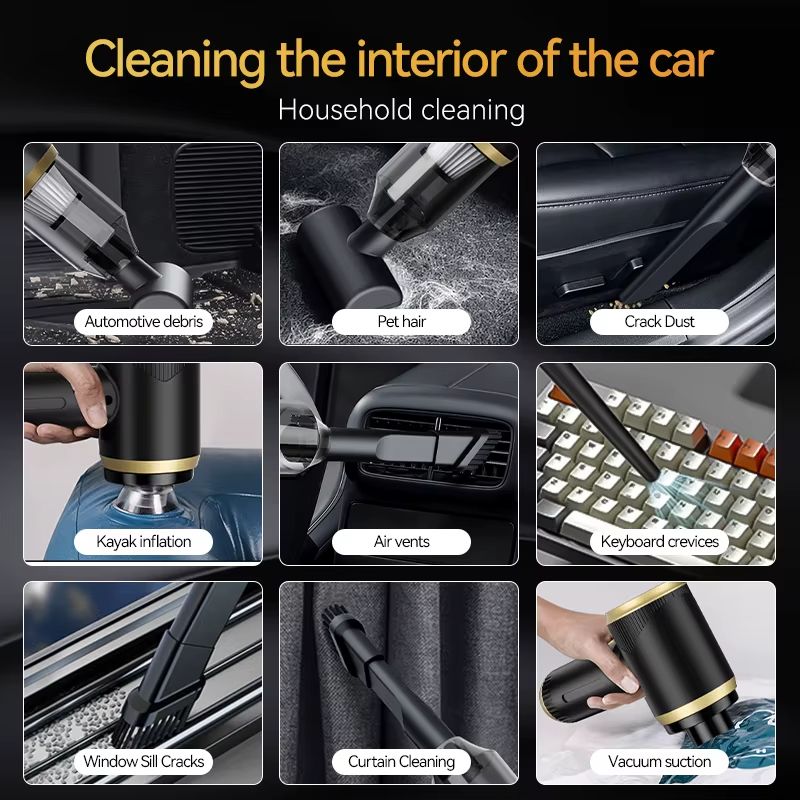 Cleaning the interior of the car

Household cleaning

Automotive debris

Pet hair

Crack Dust

Kayak inflation

Air vents

Keyboard crevices

Window Sill Cracks

Curtain Cleaning

Vacuum suction