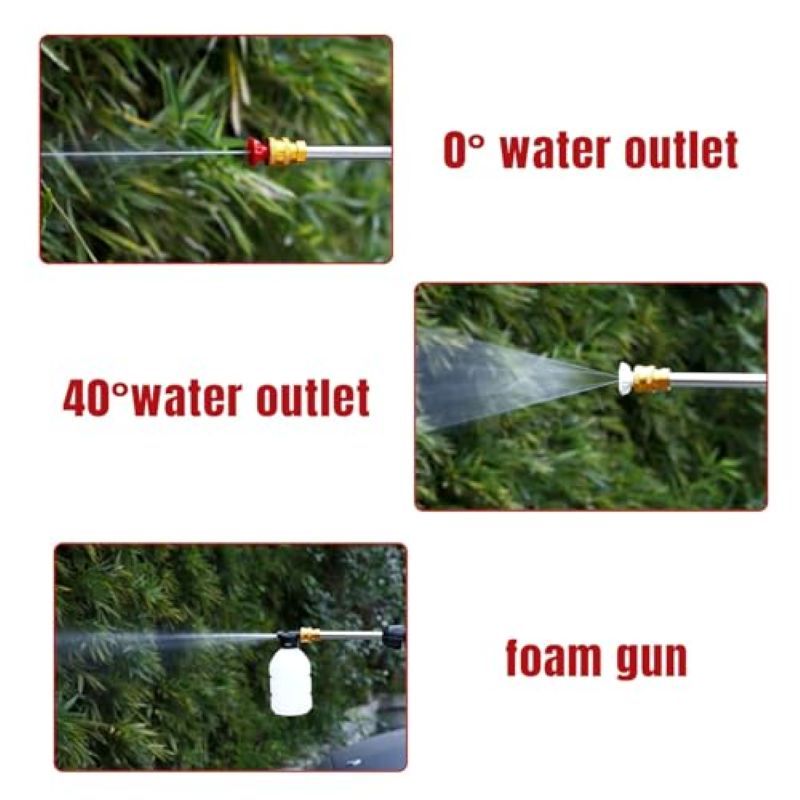 0° water outlet

40°water outlet

foam gun