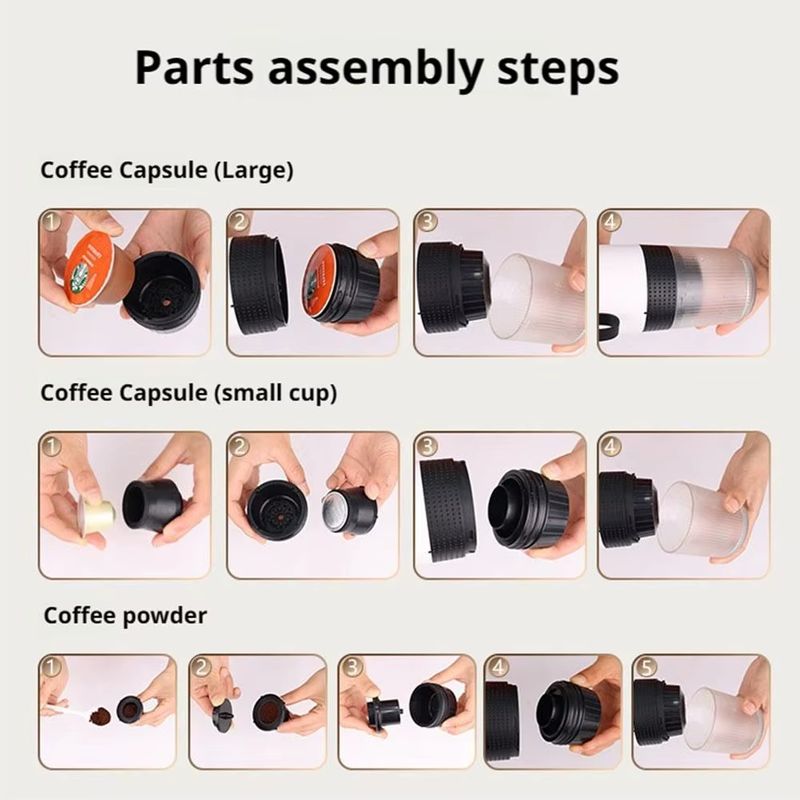 Parts assembly steps

Coffee Capsule (Large)

1 2 3 4

Coffee Capsule (small cup)

1 2 3 4

Coffee powder

1 2 3 4 5