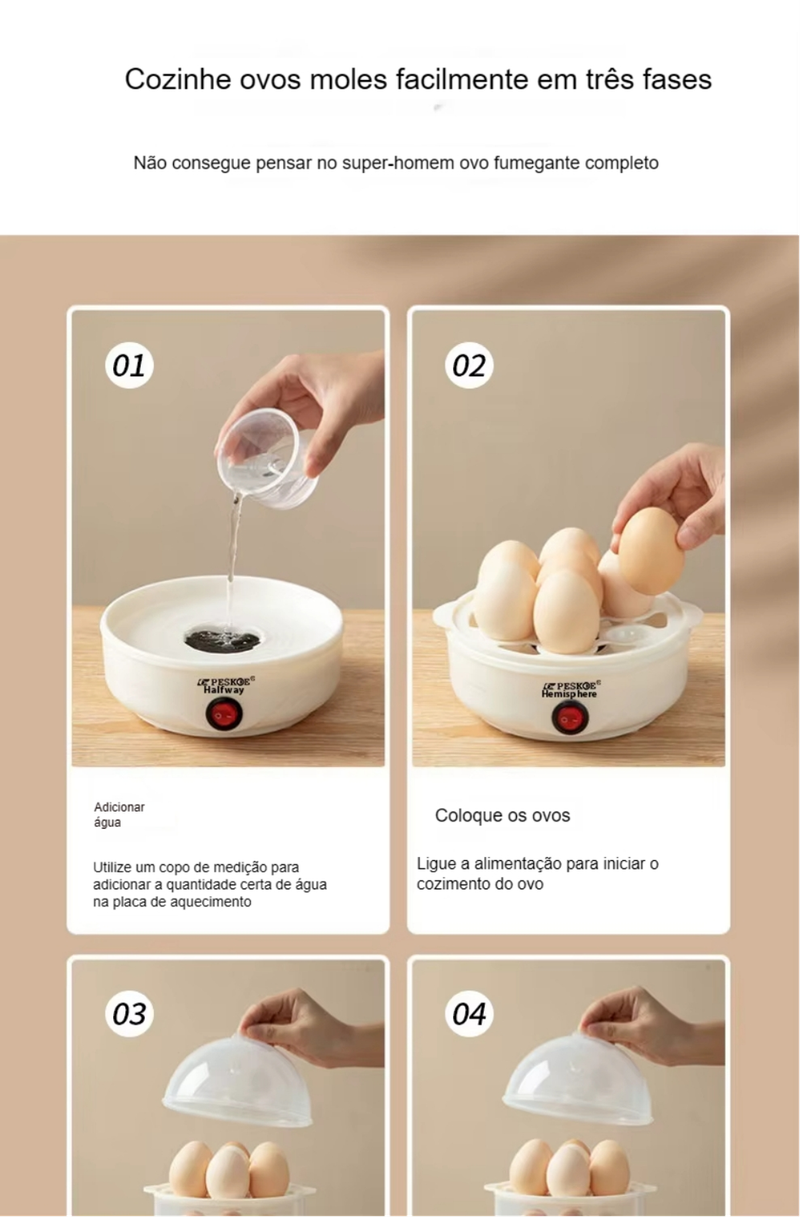 Cozinhe ovos moles facilmente em três fases

Não consegue pensar no super-homem ovo fumegante completo

01

PESKOE
Halfway

Adicionar água

Utilize um copo de medição para adicionar a quantidade certa de água na placa de aquecimento

02

PESKOE
Hemisphere

Coloque os ovos

Ligue a alimentação para iniciar o cozimento do ovo

03

04