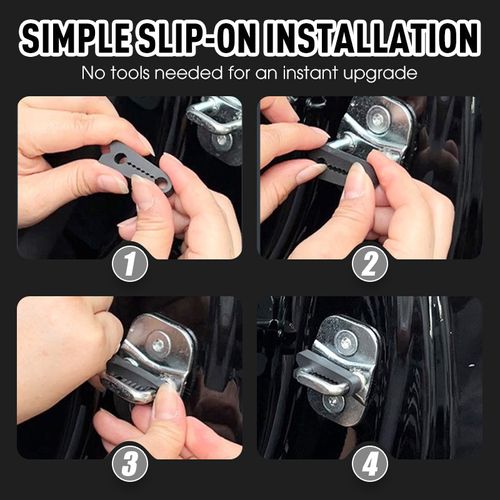 SIMPLE SLIP-ON INSTALLATION
No tools needed for an instant upgrade

1

2

3

4