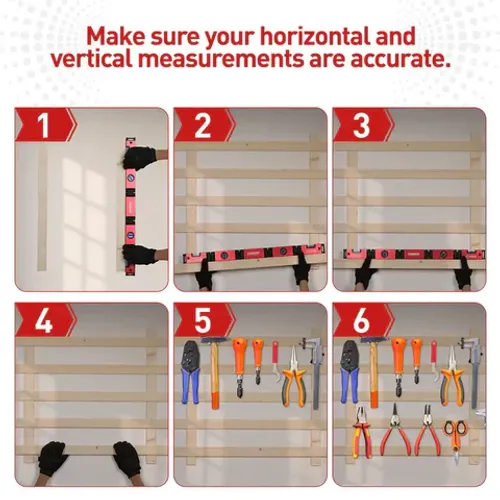 Make sure your horizontal and vertical measurements are accurate.

1

2

3

4

5

6