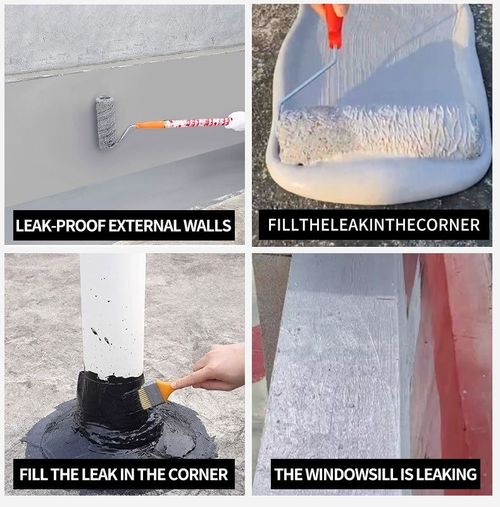 LEAK-PROOF EXTERNAL WALLS

FILLTHELEAKINTHECORNER

FILL THE LEAK IN THE CORNER

THE WINDOWSILL IS LEAKING