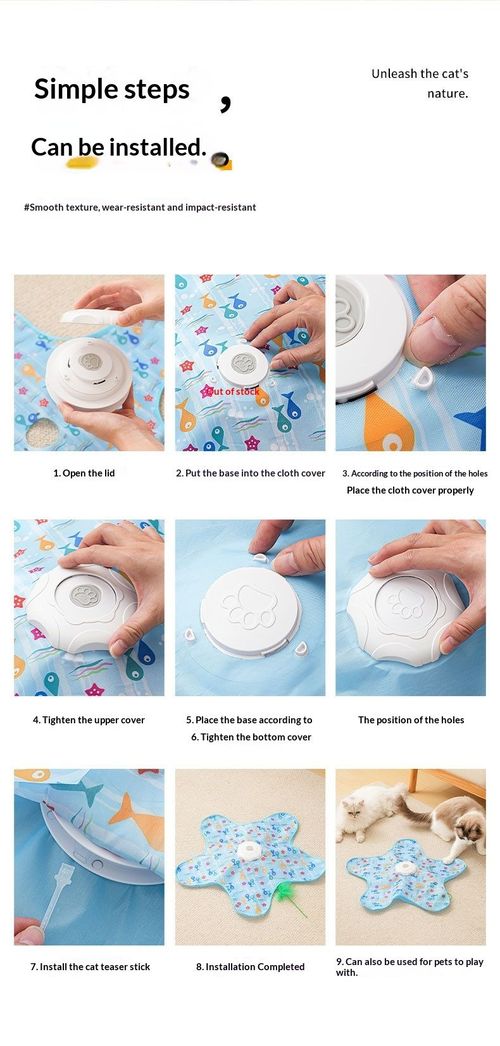 Simple steps ,

Can be installed.

Unleash the cat's nature.

#Smooth texture, wear-resistant and impact-resistant

Out of stock

1. Open the lid

2. Put the base into the cloth cover

3. According to the position of the holes Place the cloth cover properly

4. Tighten the upper cover

5. Place the base according to 6. Tighten the bottom cover

The position of the holes

7. Install the cat teaser stick

8. Installation Completed

9. Can also be used for pets to play with.