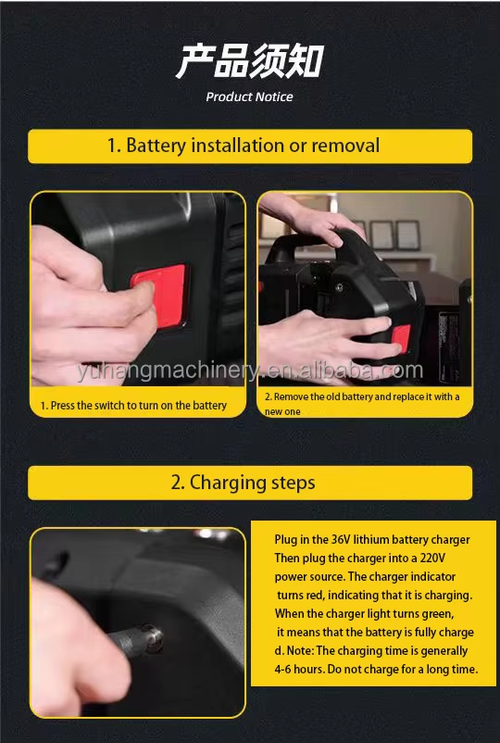 产品须知

Product Notice

1. Battery installation or removal

yuhangmachinery.en.alibaba.com

1. Press the switch to turn on the battery

2. Remove the old battery and replace it with a new one

2. Charging steps

Plug in the 36V lithium battery charger Then plug the charger into a 220V power source. The charger indicator turns red, indicating that it is charging. When the charger light turns green, it means that the battery is fully charge d. Note: The charging time is generally 4-6 hours. Do not charge for a long time.