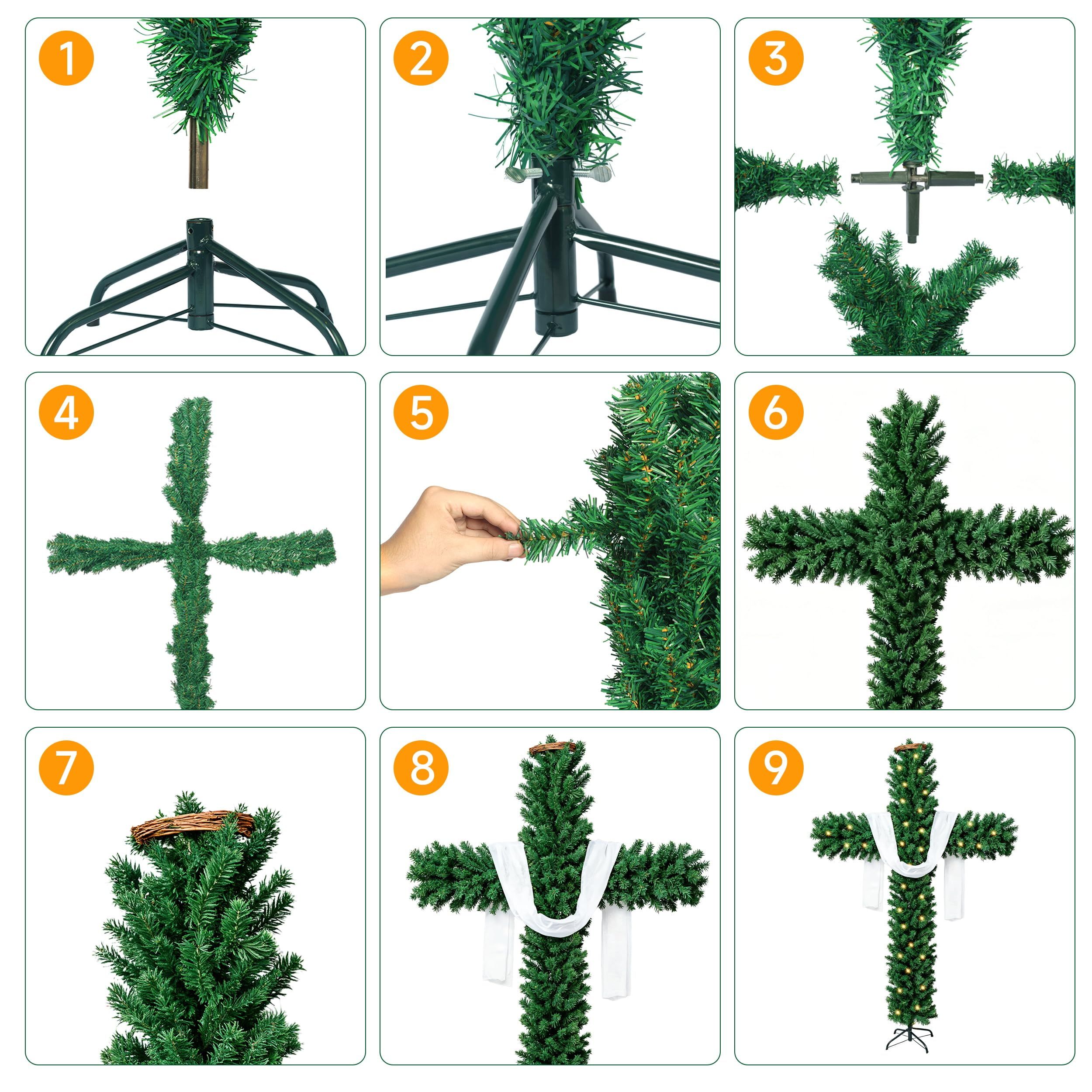 1

2

3

4

5

6

7

8

9