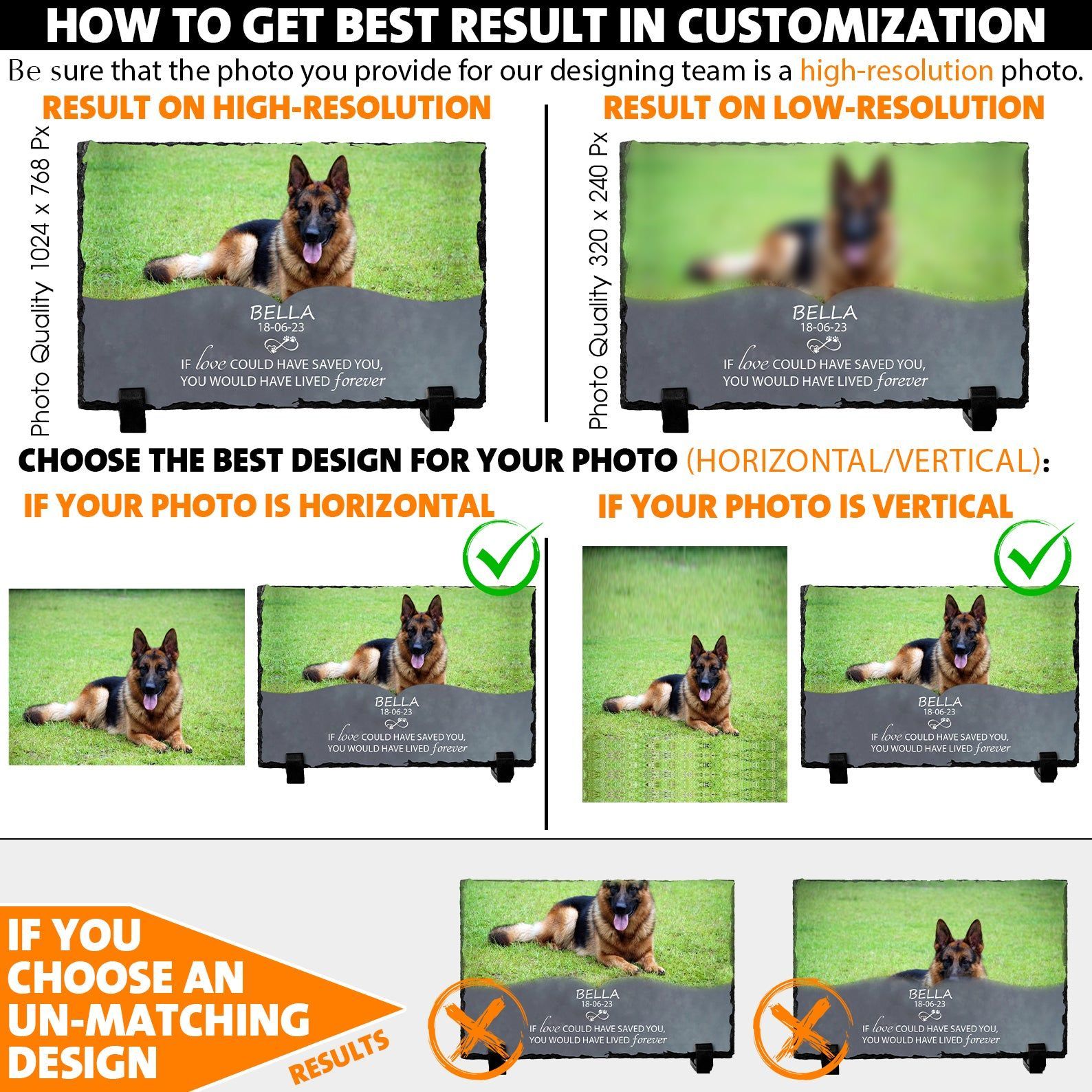 HOW TO GET BEST RESULT IN CUSTOMIZATION

Be sure that the photo you provide for our designing team is a high-resolution photo.

RESULT ON HIGH-RESOLUTION

Photo Quality 1024 x 768 Px

BELLA
18-06-23
IF love COULD HAVE SAVED YOU, YOU WOULD HAVE LIVED forever

RESULT ON LOW-RESOLUTION

Photo Quality 320 x 240 Px

BELLA
18-06-23
IF love COULD HAVE SAVED YOU, YOU WOULD HAVE LIVED forever

CHOOSE THE BEST DESIGN FOR YOUR PHOTO (HORIZONTAL/VERTICAL):

IF YOUR PHOTO IS HORIZONTAL

BELLA
18-06-23
IF love COULD HAVE SAVED YOU, YOU WOULD HAVE LIVED forever

IF YOUR PHOTO IS VERTICAL

BELLA
18-06-23
IF love COULD HAVE SAVED YOU, YOU WOULD HAVE LIVED forever

IF YOU CHOOSE AN UN-MATCHING DESIGN
RESULTS

BELLA
18-06-23
IF love COULD HAVE SAVED YOU, YOU WOULD HAVE LIVED forever

BELLA
18-06-23
IF love COULD HAVE SAVED YOU, YOU WOULD HAVE LIVED forever