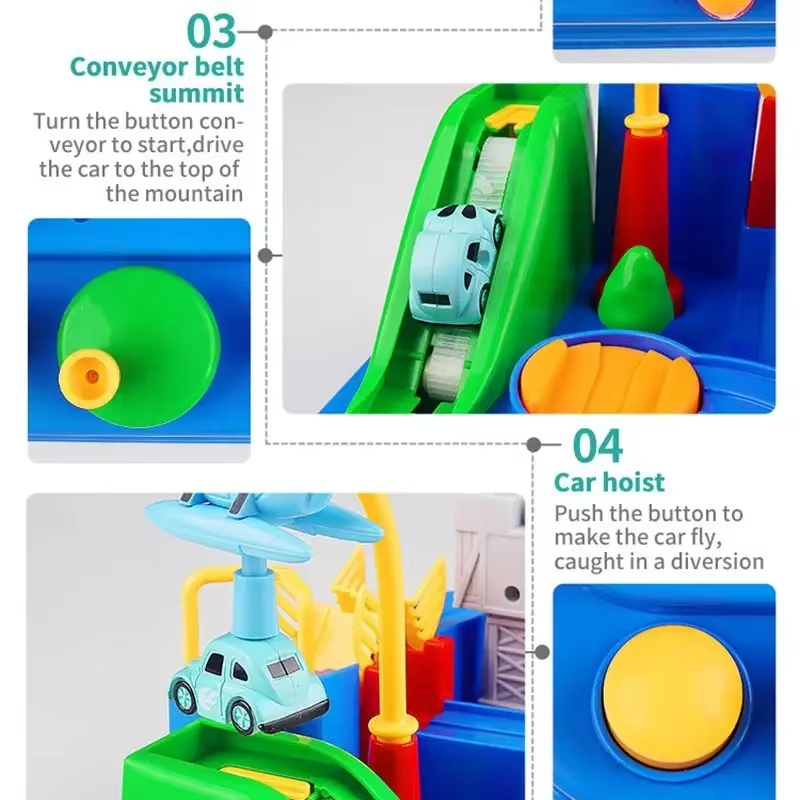 03

Conveyor belt summit

Turn the button conveyor to start,drive the car to the top of the mountain

04

Car hoist

Push the button to make the car fly, caught in a diversion