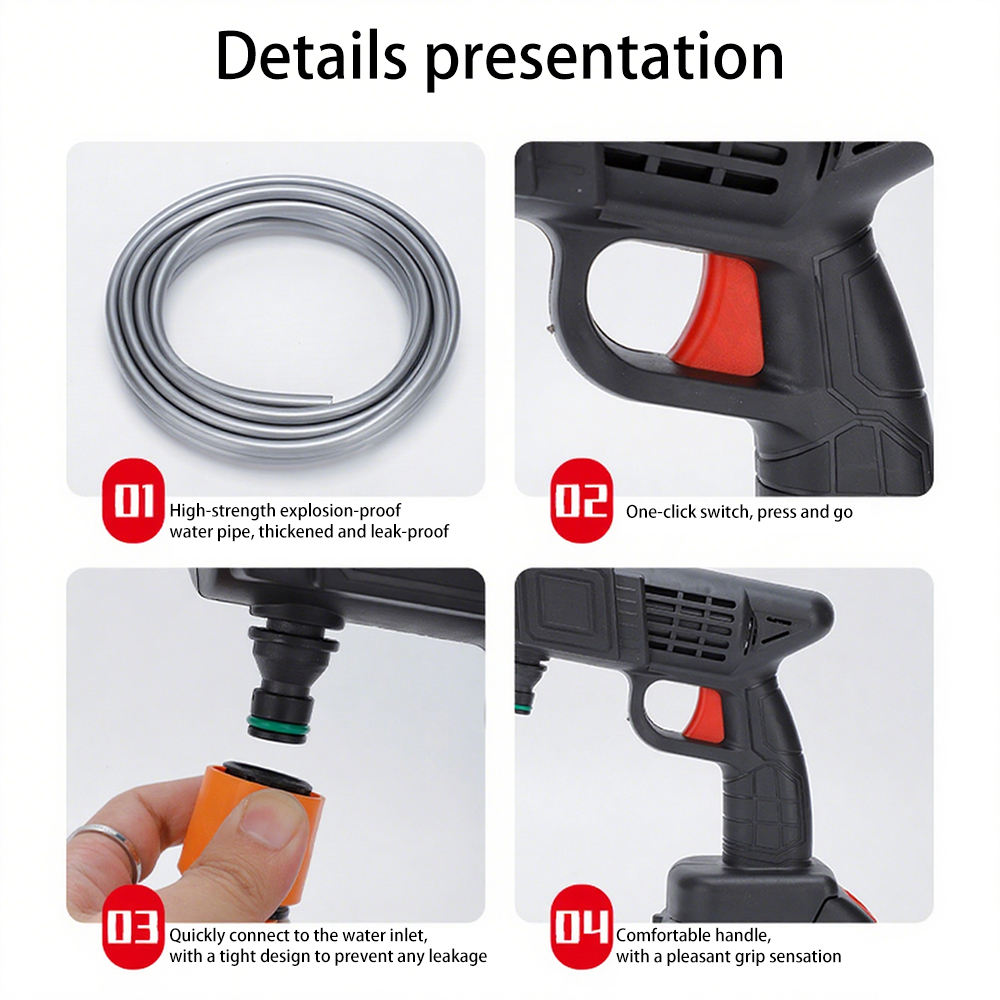 Details presentation

01 High-strength explosion-proof water pipe, thickened and leak-proof

02 One-click switch, press and go

03 Quickly connect to the water inlet, with a tight design to prevent any leakage

04 Comfortable handle, with a pleasant grip sensation