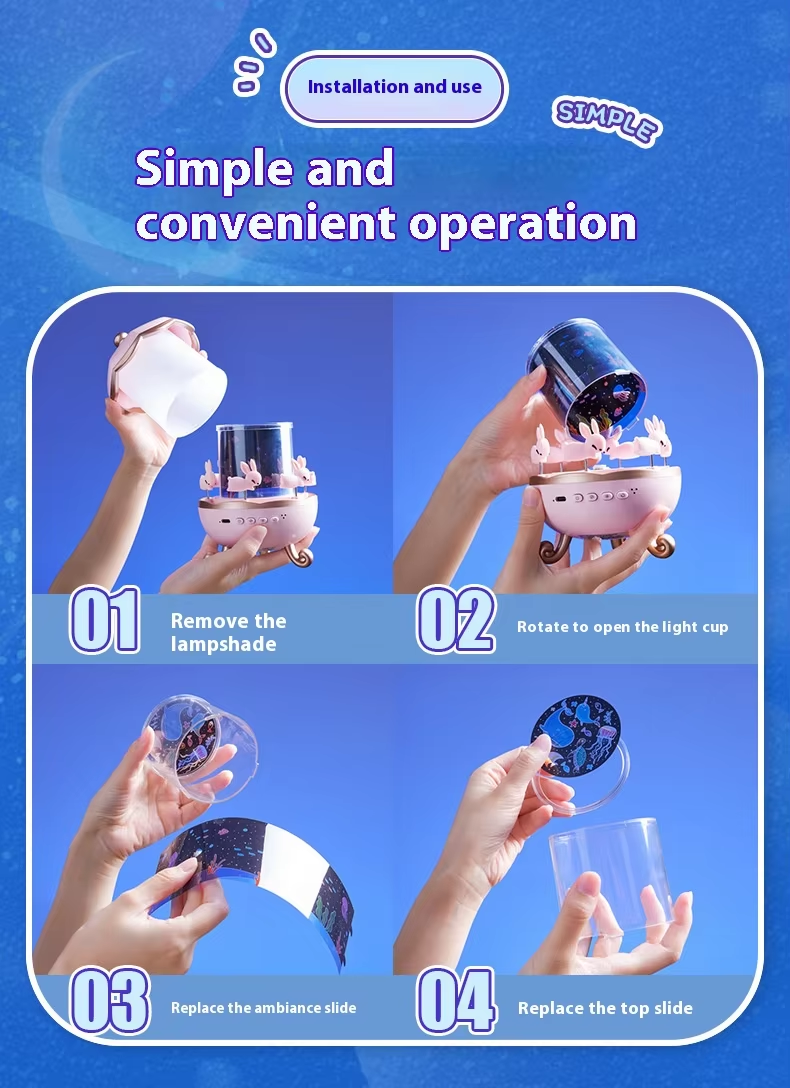 Installation and use

SIMPLE

Simple and convenient operation

01 Remove the lampshade

02 Rotate to open the light cup

03 Replace the ambiance slide

04 Replace the top slide