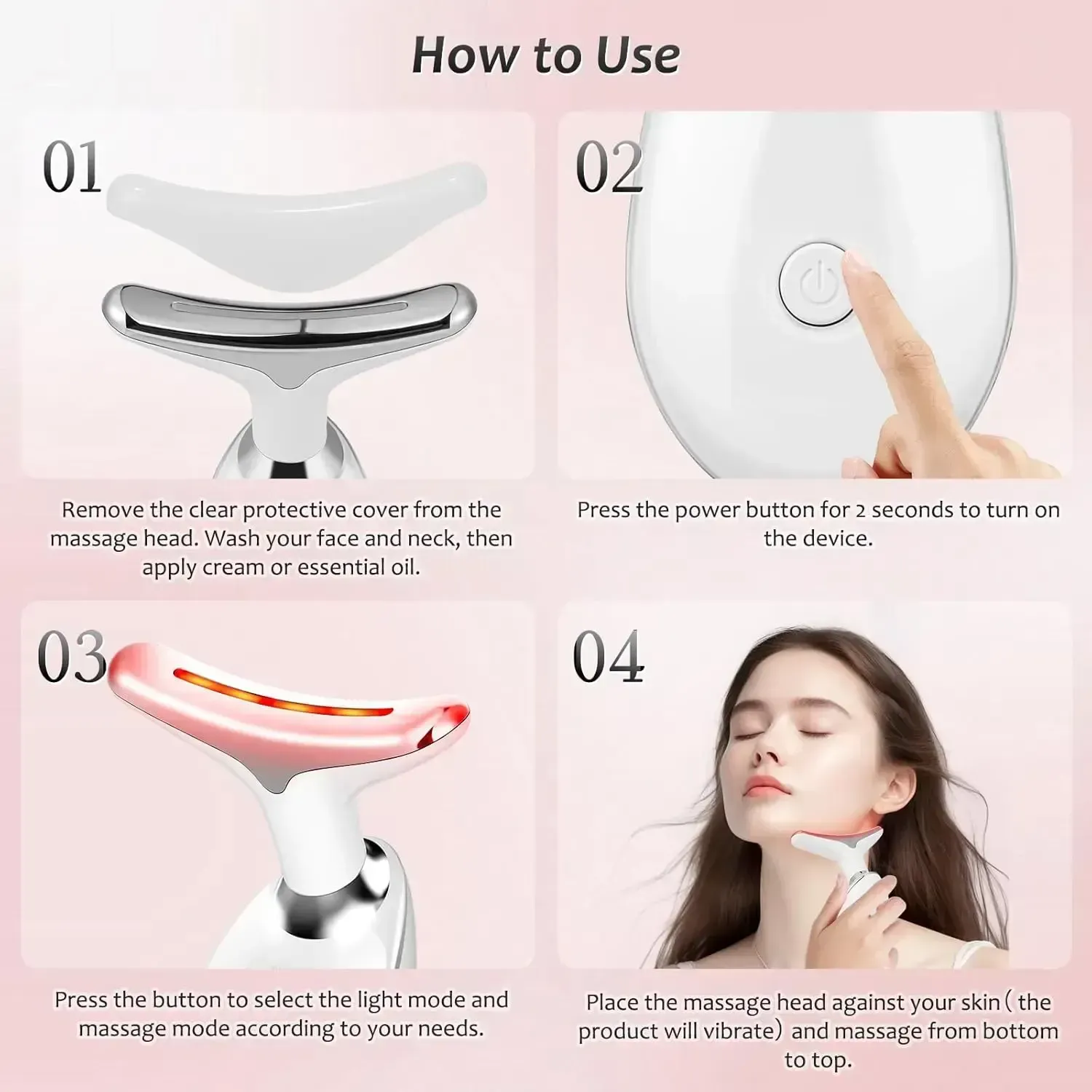 How to Use

01

Remove the clear protective cover from the massage head. Wash your face and neck, then apply cream or essential oil.

02

Press the power button for 2 seconds to turn on the device.

03

Press the button to select the light mode and massage mode according to your needs.

04

Place the massage head against your skin ( the product will vibrate) and massage from bottom to top.