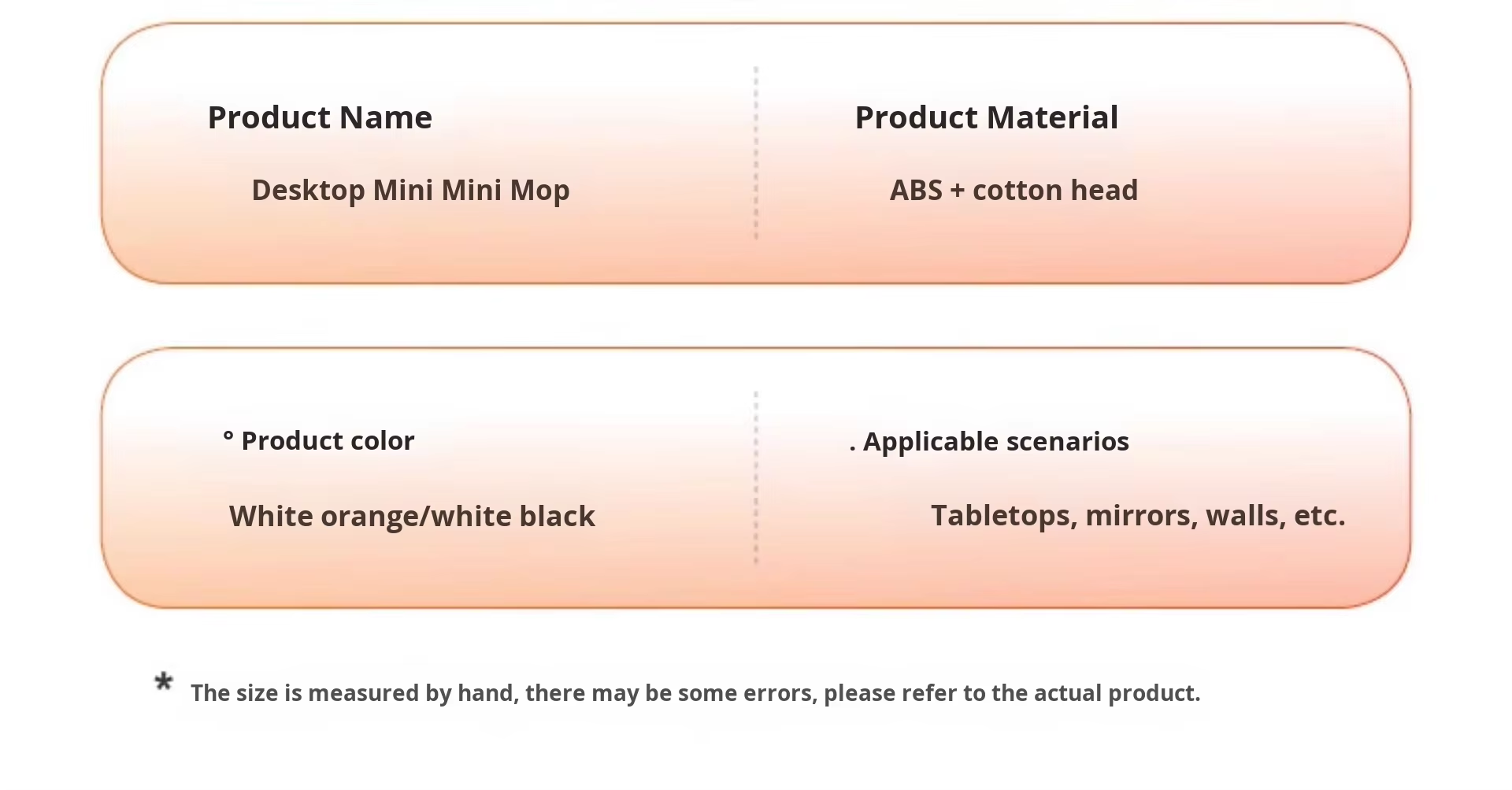 Product Name

Desktop Mini Mini Mop

Product Material

ABS + cotton head

° Product color

White orange/white black

. Applicable scenarios

Tabletops, mirrors, walls, etc.

* The size is measured by hand, there may be some errors, please refer to the actual product.