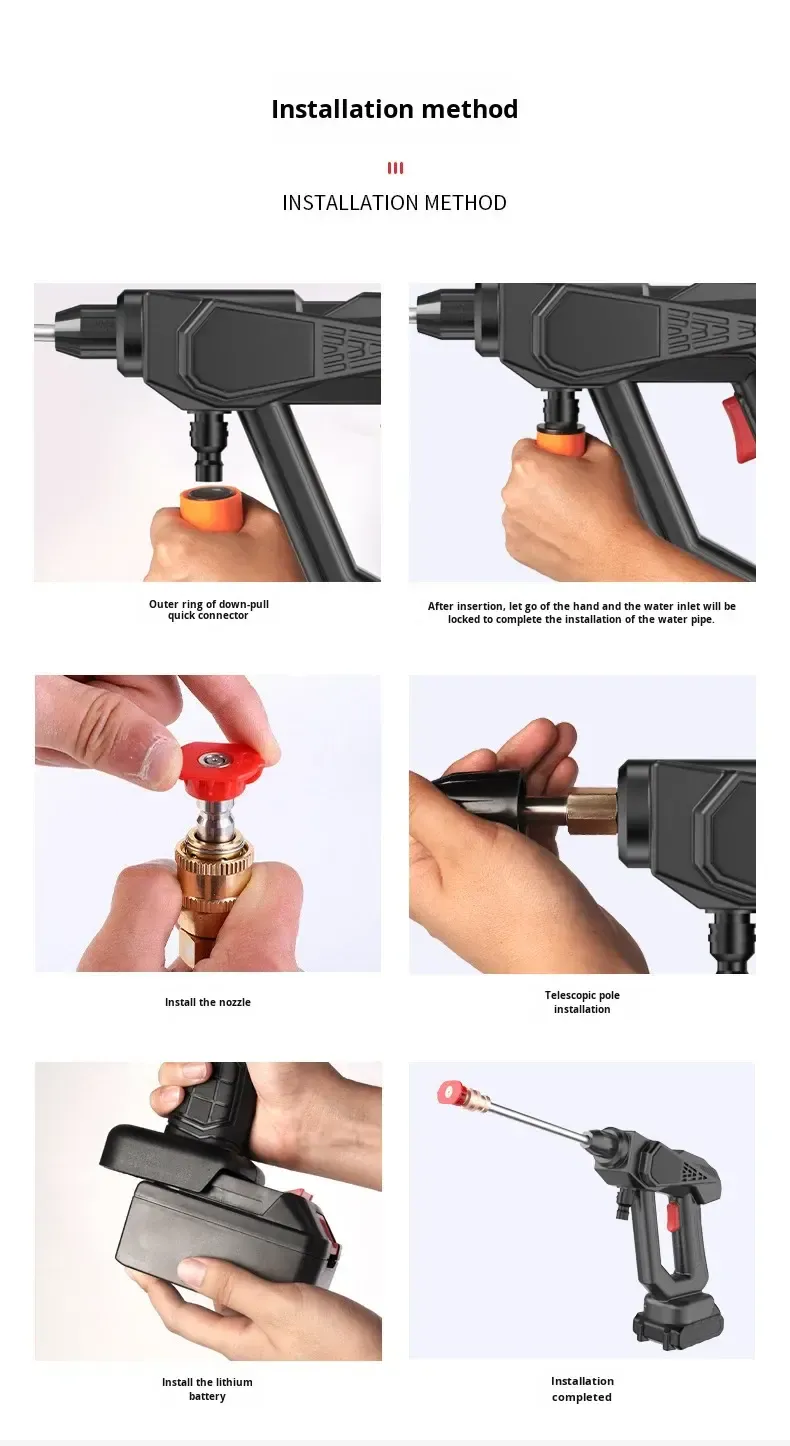 Installation method

INSTALLATION METHOD

Outer ring of down-pull quick connector

After insertion, let go of the hand and the water inlet will be locked to complete the installation of the water pipe.

Install the nozzle

Telescopic pole installation

Install the lithium battery

Installation completed