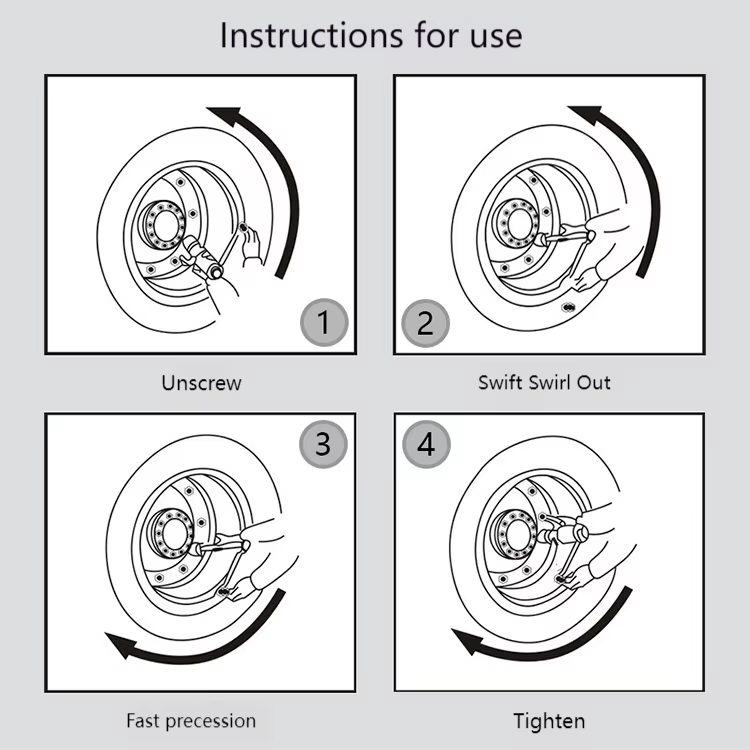 Instructions for use

1

Unscrew

2

Swift Swirl Out

3

Fast precession

4

Tighten