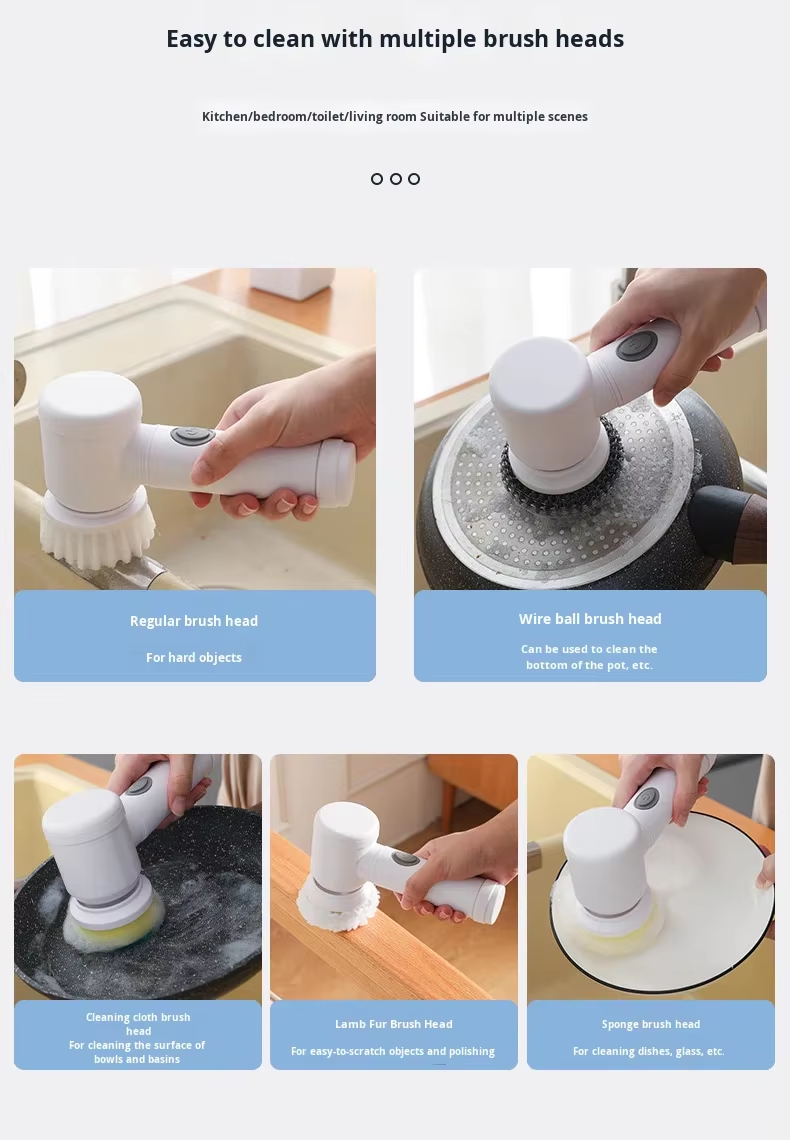 Easy to clean with multiple brush heads

Kitchen/bedroom/toilet/living room Suitable for multiple scenes

Regular brush head

For hard objects

Wire ball brush head

Can be used to clean the bottom of the pot, etc.

Cleaning cloth brush head
For cleaning the surface of bowls and basins

Lamb Fur Brush Head

For easy-to-scratch objects and polishing

Sponge brush head

For cleaning dishes, glass, etc.