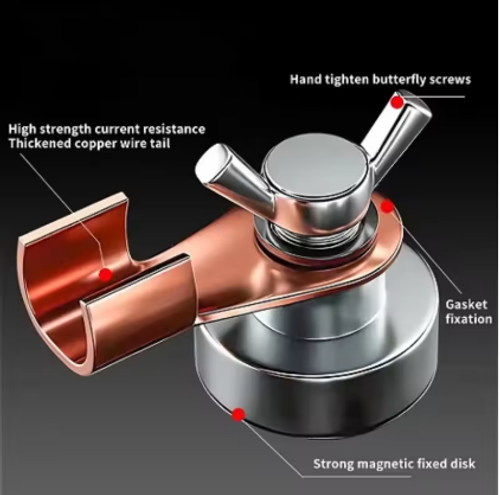 Hand tighten butterfly screws

High strength current resistance
Thickened copper wire tail

Gasket fixation

Strong magnetic fixed disk