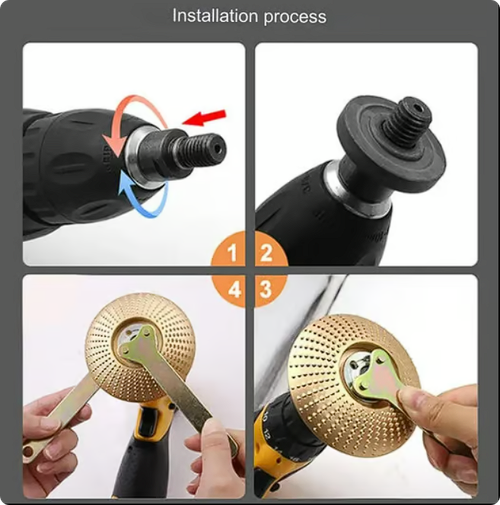 Installation process

1

2

4

3