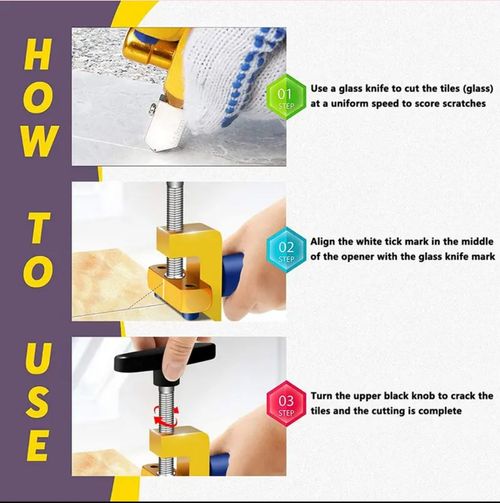 HOW TO USE

01 STEP

Use a glass knife to cut the tiles (glass) at a uniform speed to score scratches

02 STEP

Align the white tick mark in the middle of the opener with the glass knife mark

03 STEP

Turn the upper black knob to crack the tiles and the cutting is complete