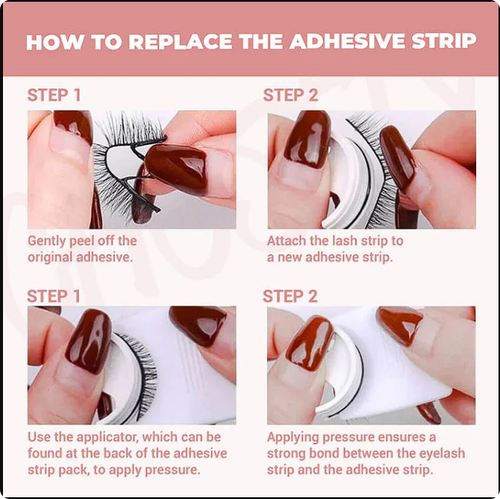 HOW TO REPLACE THE ADHESIVE STRIP

STEP 1

Gently peel off the original adhesive.

STEP 2

Attach the lash strip to a new adhesive strip.

STEP 1

Use the applicator, which can be found at the back of the adhesive strip pack, to apply pressure.

STEP 2

Applying pressure ensures a strong bond between the eyelash strip and the adhesive strip.