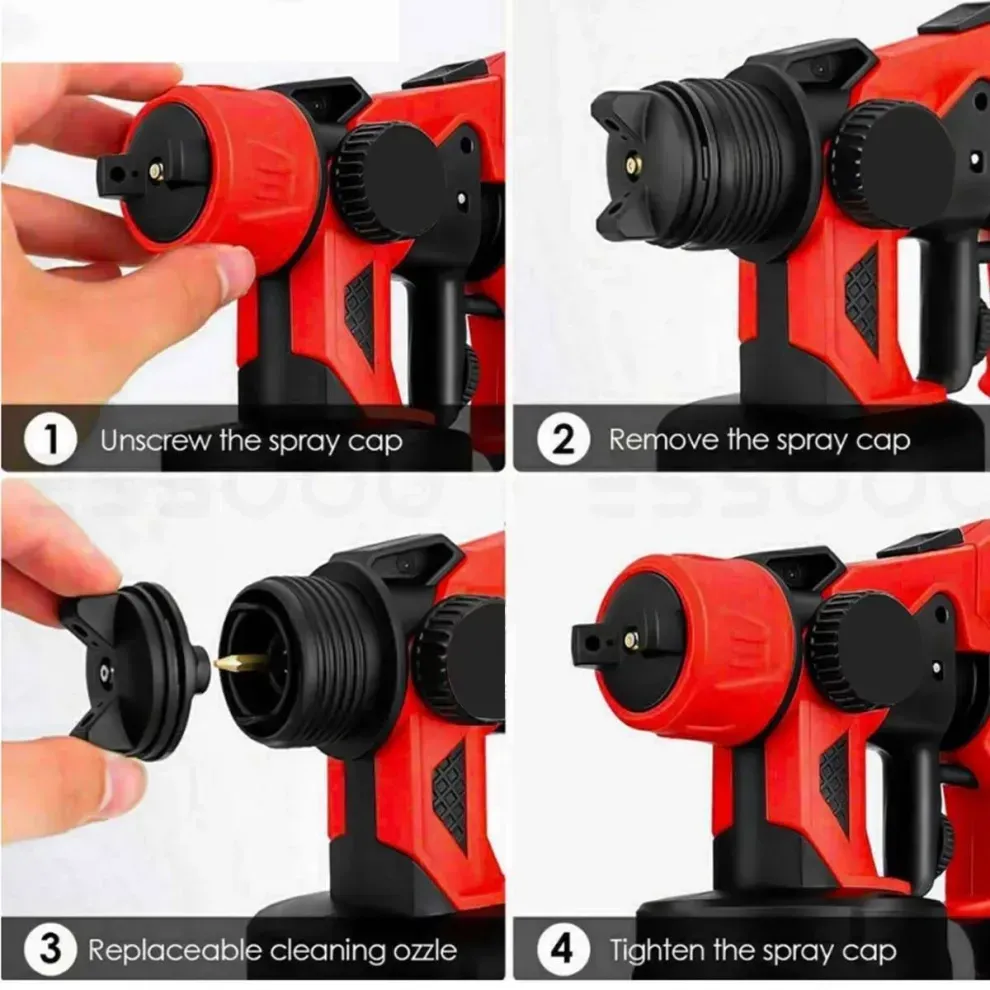 1 Unscrew the spray cap

2 Remove the spray cap

3 Replaceable cleaning ozzle

4 Tighten the spray cap