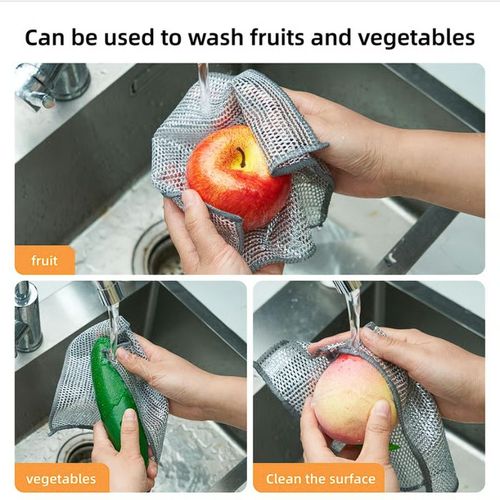 Can be used to wash fruits and vegetables

fruit

vegetables

Clean the surface