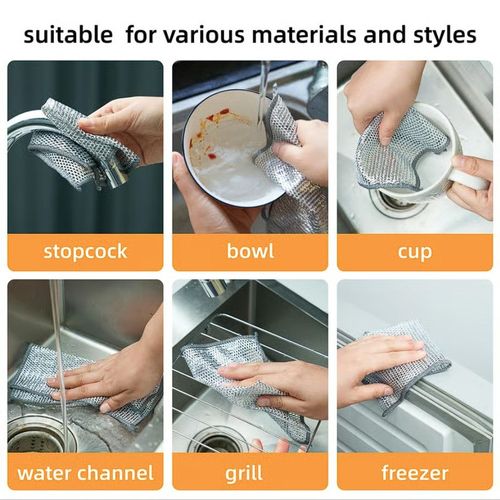 suitable  for various materials and styles

stopcock

bowl

cup

water channel

grill

freezer