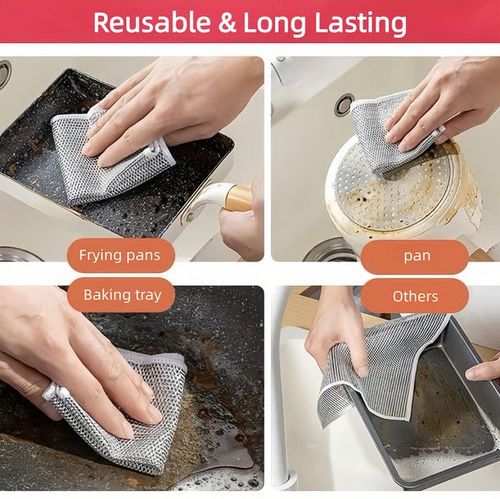 Reusable & Long Lasting

Frying pans

pan

Baking tray

Others