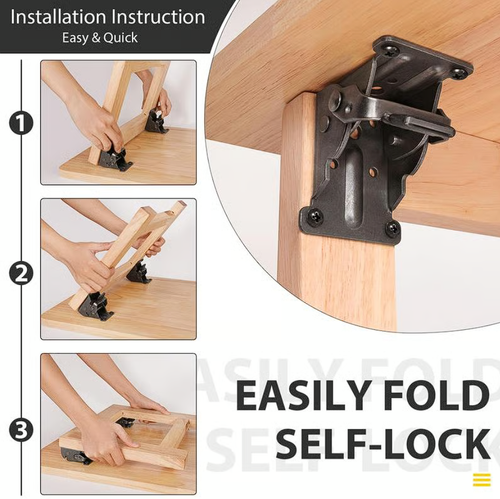 Installation Instruction
Easy & Quick

1

2

3

EASILY FOLD
SELF-LOCK