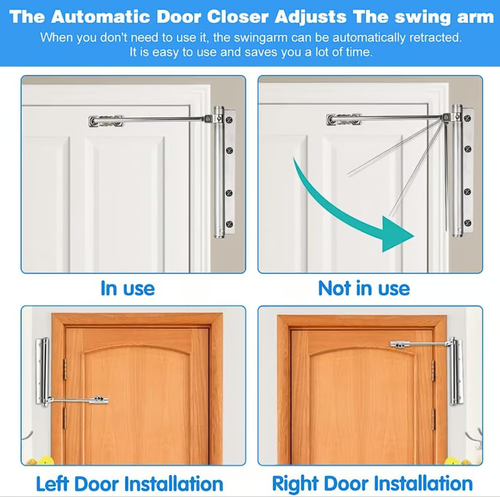 The Automatic Door Closer Adjusts The swing arm

When you don't need to use it, the swingarm can be automatically retracted. It is easy to use and saves you a lot of time.

In use

Not in use

Left Door Installation

Right Door Installation