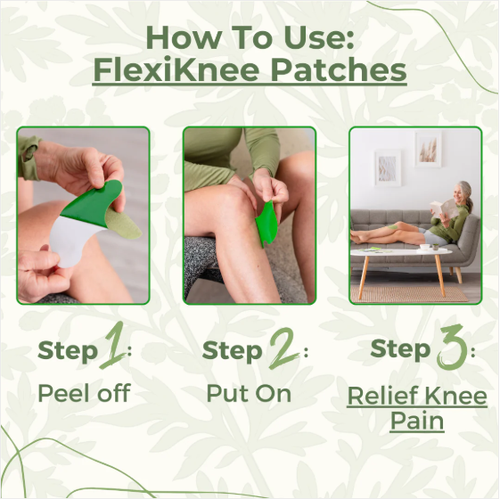 How To Use:
FlexiKnee Patches

Step 1:
Peel off

Step 2:
Put On

Step 3:
Relief Knee Pain