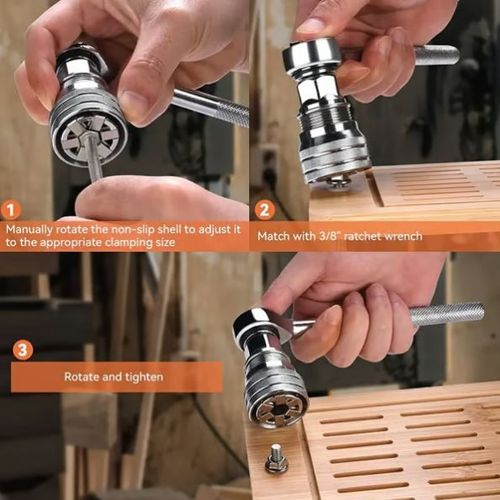 1
Manually rotate the non-slip shell to adjust it to the appropriate clamping size

2
Match with 3/8" ratchet wrench

3
Rotate and tighten