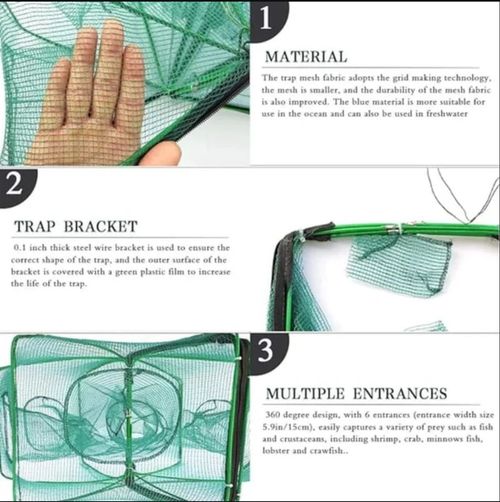 1

MATERIAL

The trap mesh fabric adopts the grid making technology, the mesh is smaller, and the durability of the mesh fabric is also improved. The blue material is more suitable for use in the ocean and can also be used in freshwater

2

TRAP BRACKET

0.1 inch thick steel wire bracket is used to ensure the correct shape of the trap, and the outer surface of the bracket is covered with a green plastic film to increase the life of the trap.

3

MULTIPLE ENTRANCES

360 degree design, with 6 entrances (entrance width size 5.9in/15cm), easily captures a variety of prey such as fish and crustaceans, including shrimp, crab, minnows fish, lobster and crawfish..