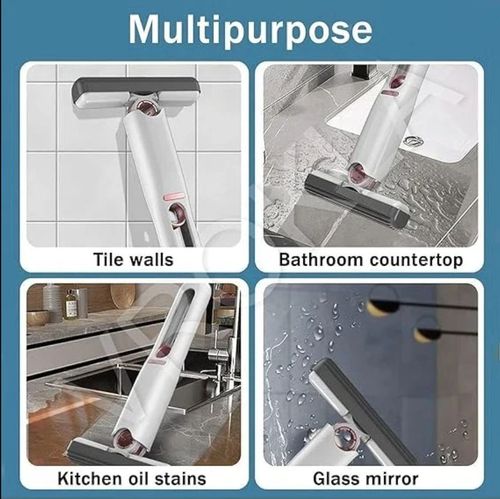 Multipurpose

Tile walls

Bathroom countertop

Kitchen oil stains

Glass mirror