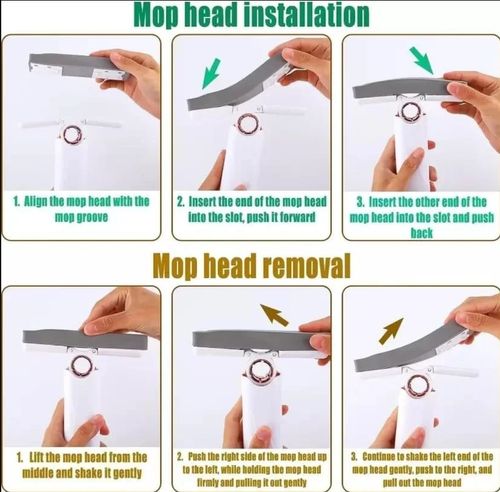 Mop head installation

1. Align the mop head with the mop groove

2. Insert the end of the mop head into the slot, push it forward

3. Insert the other end of the mop head into the slot and push back

Mop head removal

1. Lift the mop head from the middle and shake it gently

2. Push the right side of the mop head up to the left, while holding the mop head firmly and pulling it out gently

3. Continue to shake the left end of the mop head gently, push to the right, and pull out the mop head