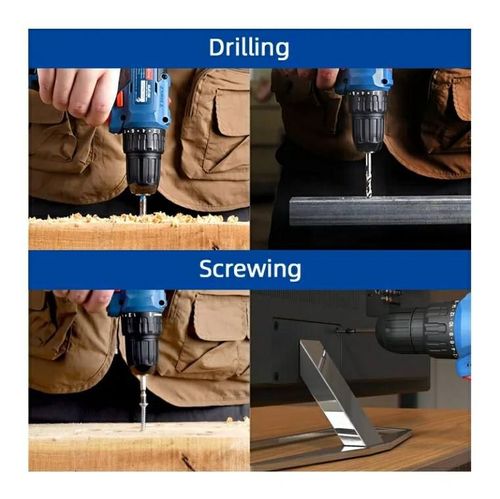 Drilling

Screwing