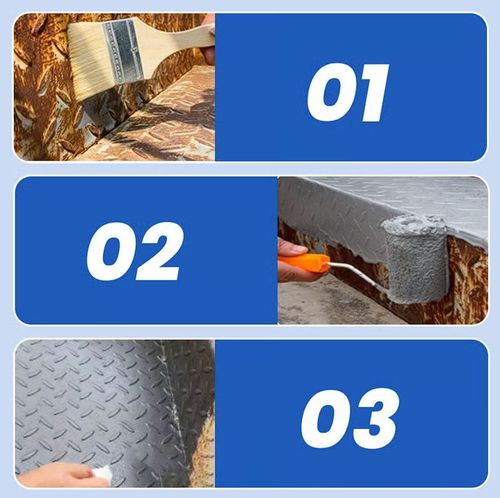 01

02

03