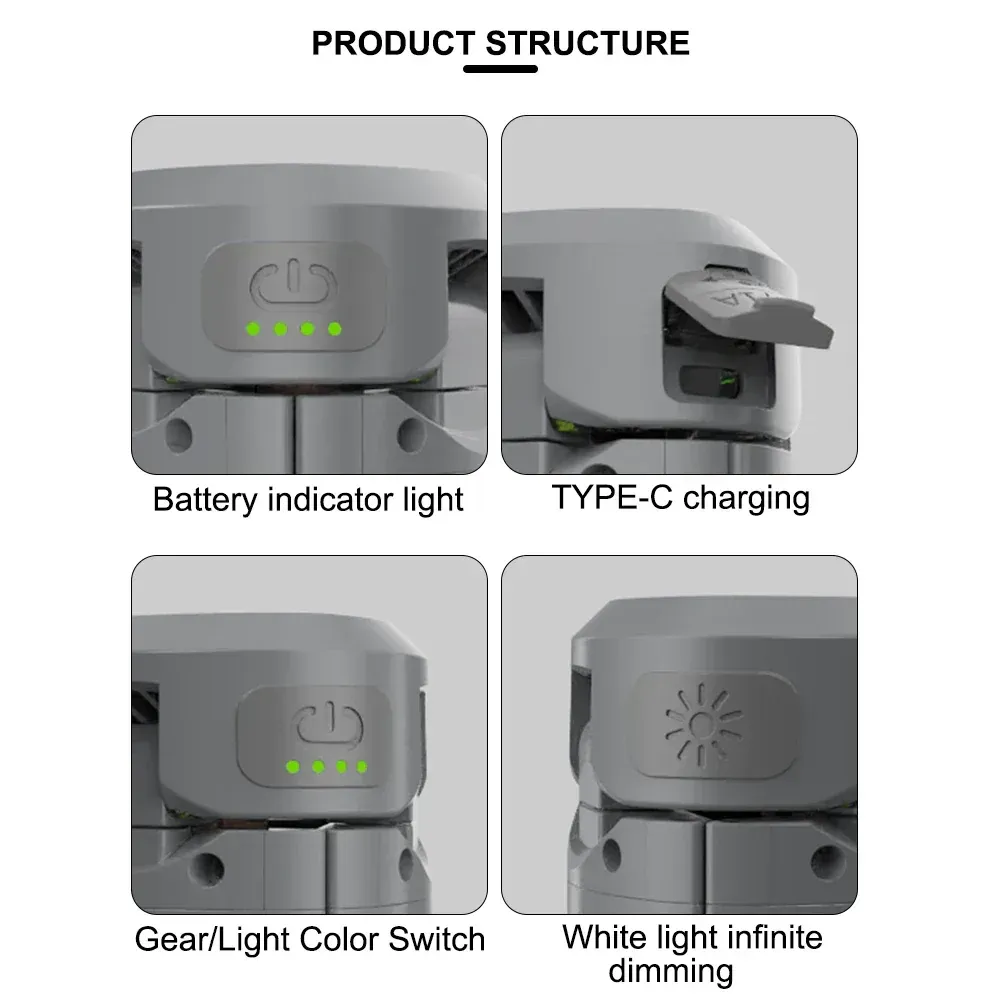 PRODUCT STRUCTURE

Battery indicator light

TYPE-C charging

Gear/Light Color Switch

White light infinite dimming