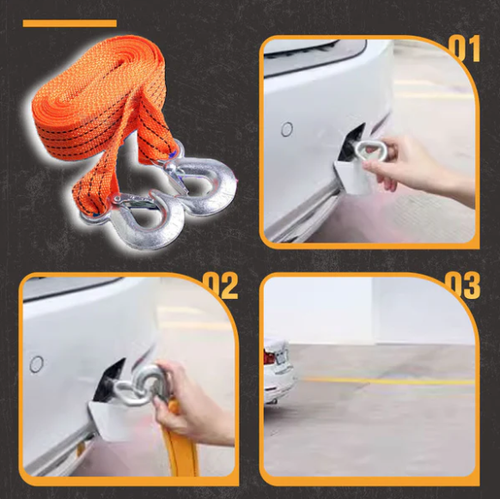 01

02

03