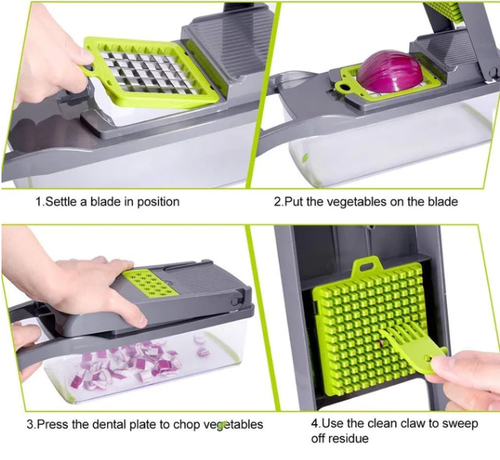 1.Settle a blade in position

2.Put the vegetables on the blade

3.Press the dental plate to chop vegetables

4.Use the clean claw to sweep off residue