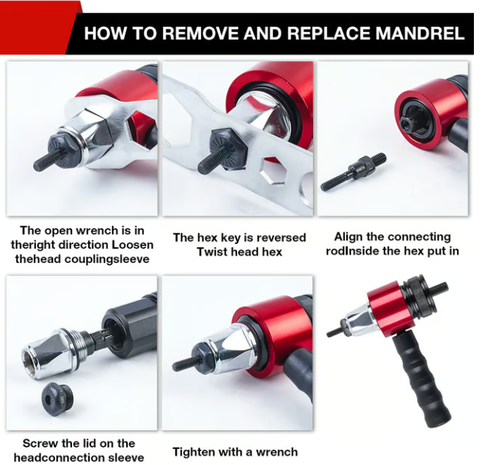 HOW TO REMOVE AND REPLACE MANDREL

The open wrench is in theright direction Loosen thehead couplingsleeve

The hex key is reversed Twist head hex

Align the connecting rodInside the hex put in

Screw the lid on the headconnection sleeve

Tighten with a wrench